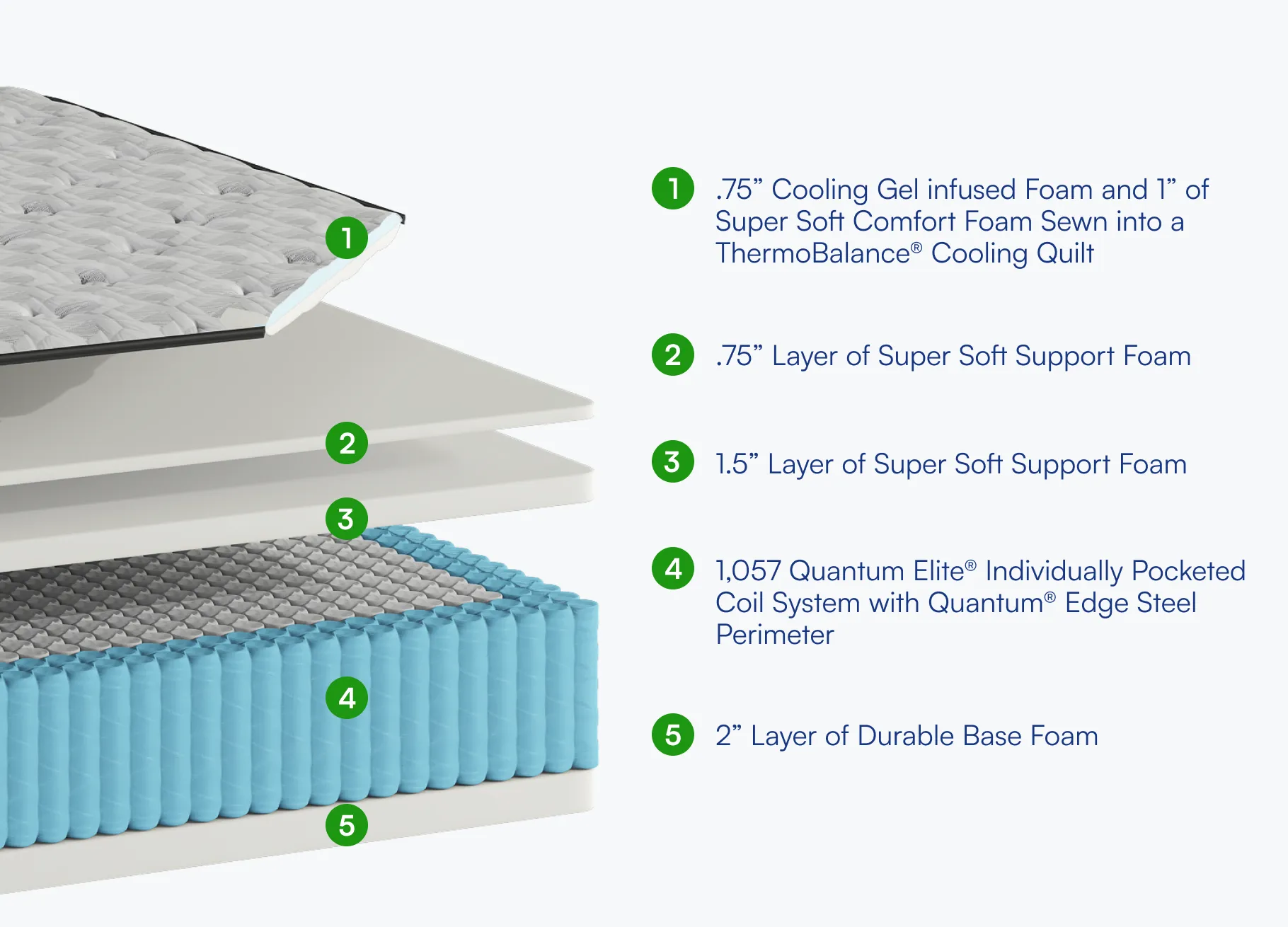 1

2

3

4

5

1 .75” Cooling Gel infused Foam and 1” of Super Soft Comfort Foam Sewn into a ThermoBalance® Cooling Quilt

2 .75” Layer of Super Soft Support Foam

3 1.5” Layer of Super Soft Support Foam

4 1,057 Quantum Elite® Individually Pocketed Coil System with Quantum® Edge Steel Perimeter

5 2” Layer of Durable Base Foam